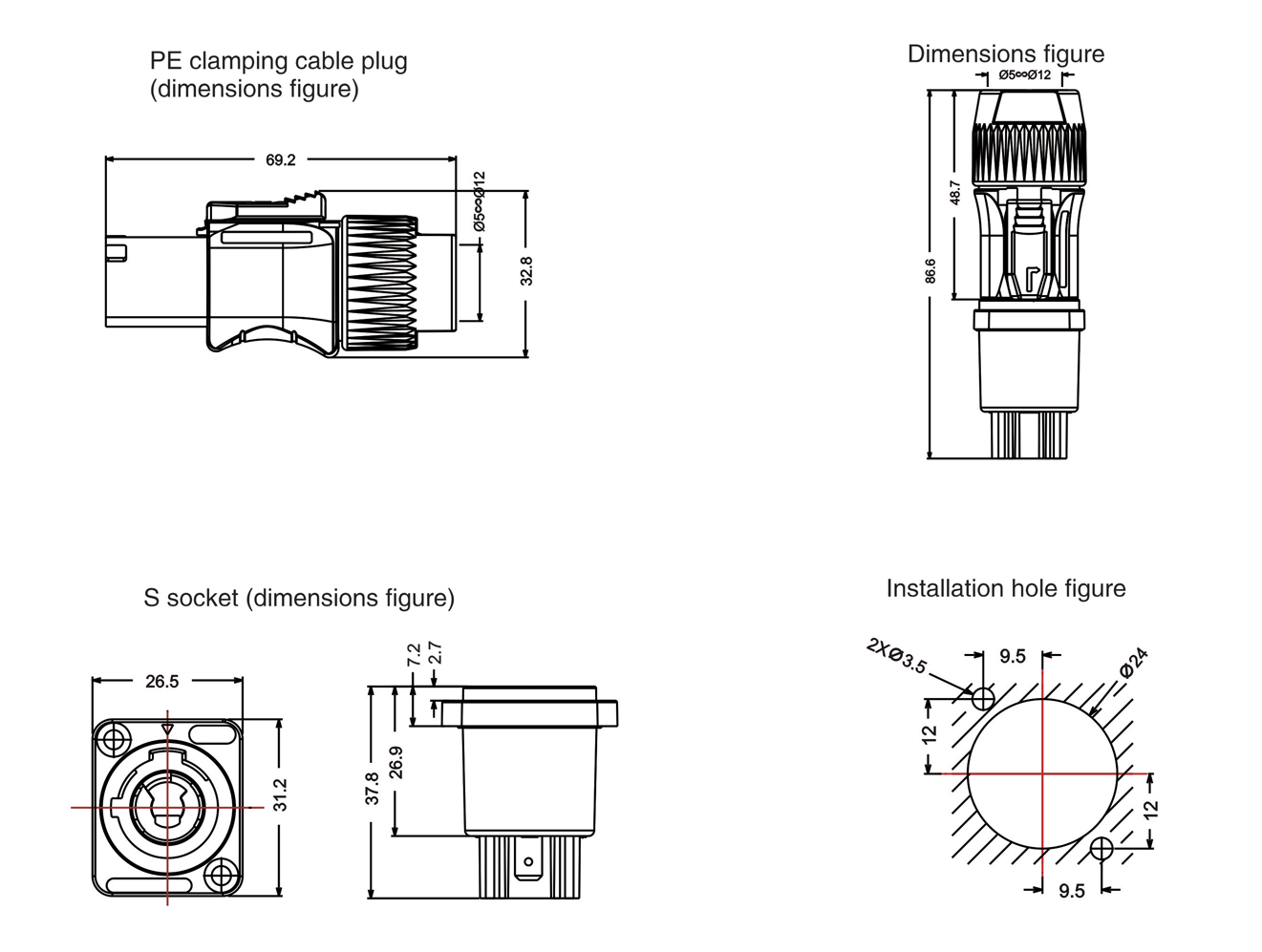 PE clamping cable plug
(dimensions figure)

69.2
Ø5∞Ø12
32.8

Dimensions figure
Ø5∞Ø12
48.7
86.6

S socket (dimensions figure)
26.5
31.2
7.2
2.7
37.8
26.9

Installation hole figure
2XØ3.5
9.5
Ø24
12
12
9.5