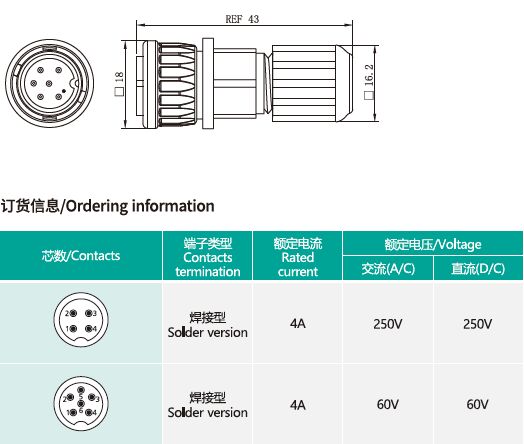 REF 43

□18

□16.2

订货信息/Ordering information

| 芯数/Contacts | 端子类型 Contacts termination | 额定电流 Rated current | 额定电压/Voltage 交流(A/C) | 额定电压/Voltage 直流(D/C) |
|---|---|---|---|---|
| 2 3 1 4 | 焊接型 Solder version | 4A | 250V | 250V |
| 2 5 3 1 6 4 | 焊接型 Solder version | 4A | 60V | 60V |