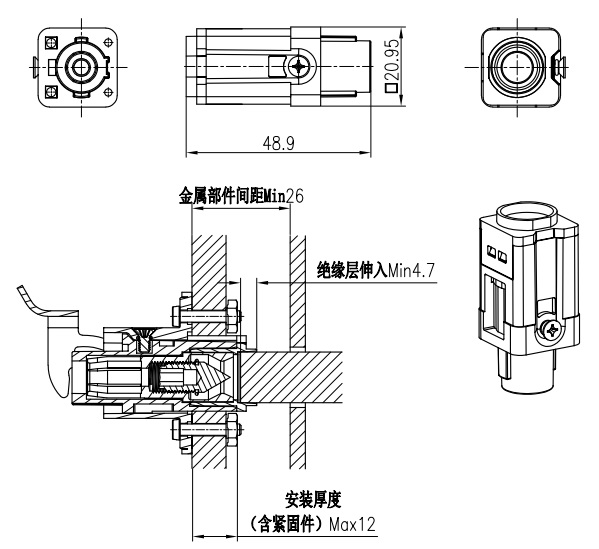 □20.95

48.9

金属部件间距Min26

绝缘层伸入Min4.7

安装厚度

（含紧固件）Max12